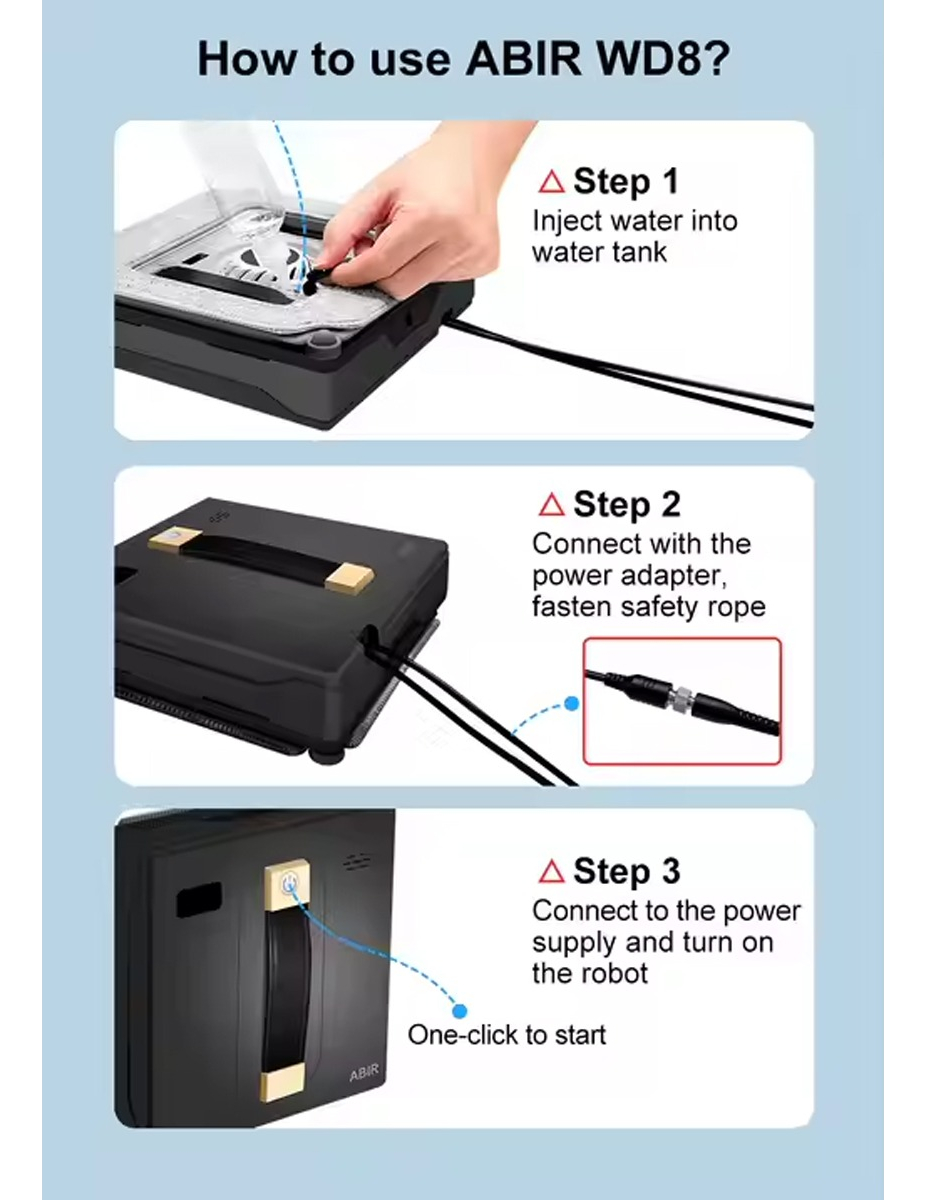 How to use ABIR WD8?

△ Step 1
Inject water into water tank

△ Step 2
Connect with the power adapter, fasten safety rope

△ Step 3
Connect to the power supply and turn on the robot

One-click to start

ABIR