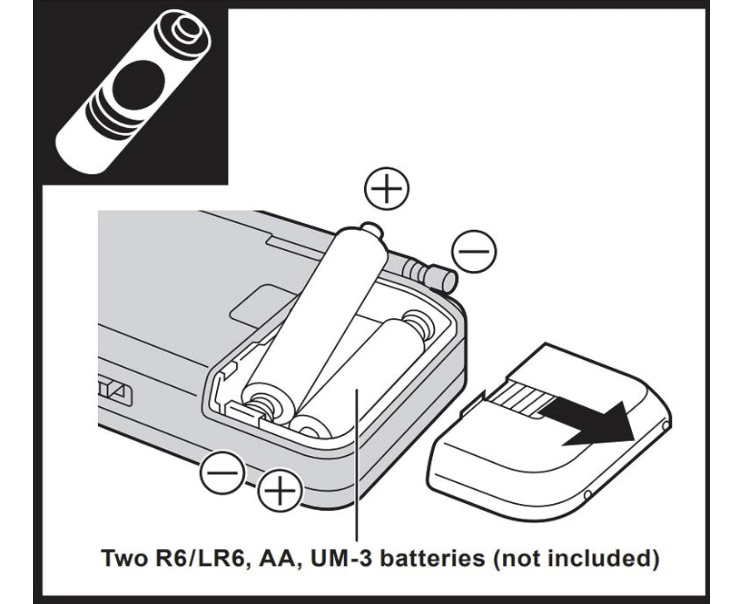 +
−
−
+
Two R6/LR6, AA, UM-3 batteries (not included)