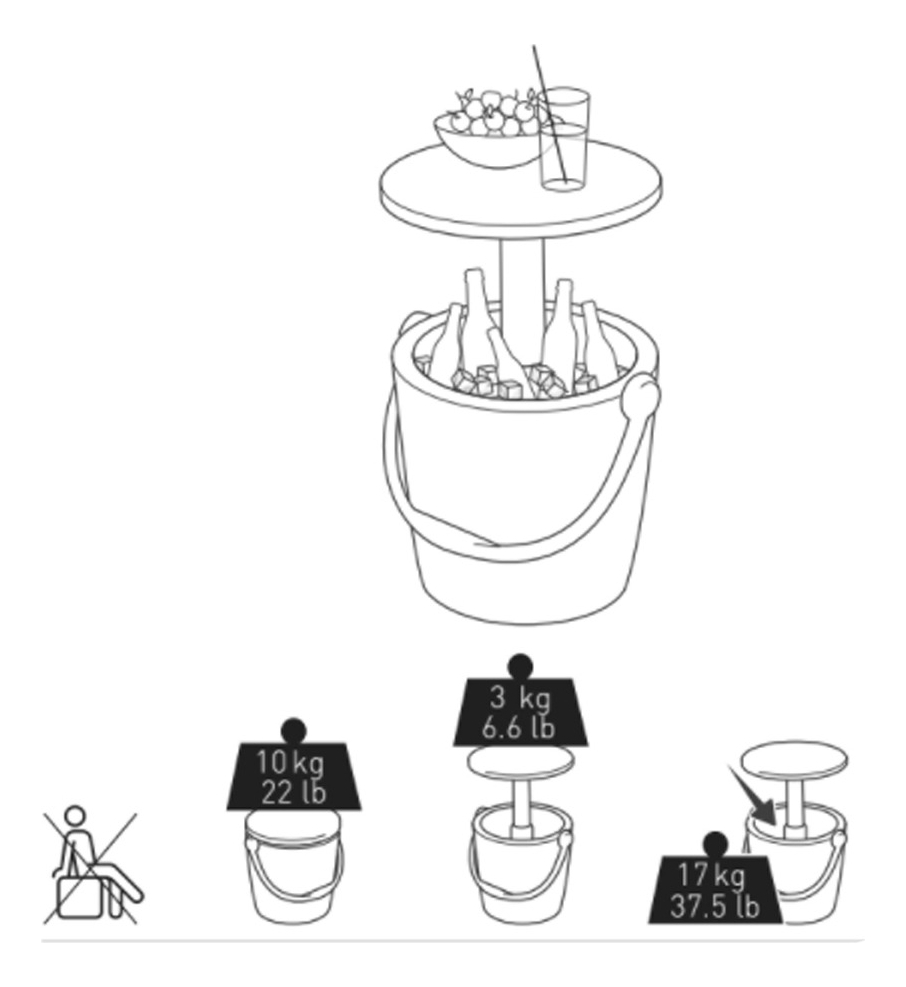 10 kg
22 lb

3 kg
6.6 lb

17 kg
37.5 lb