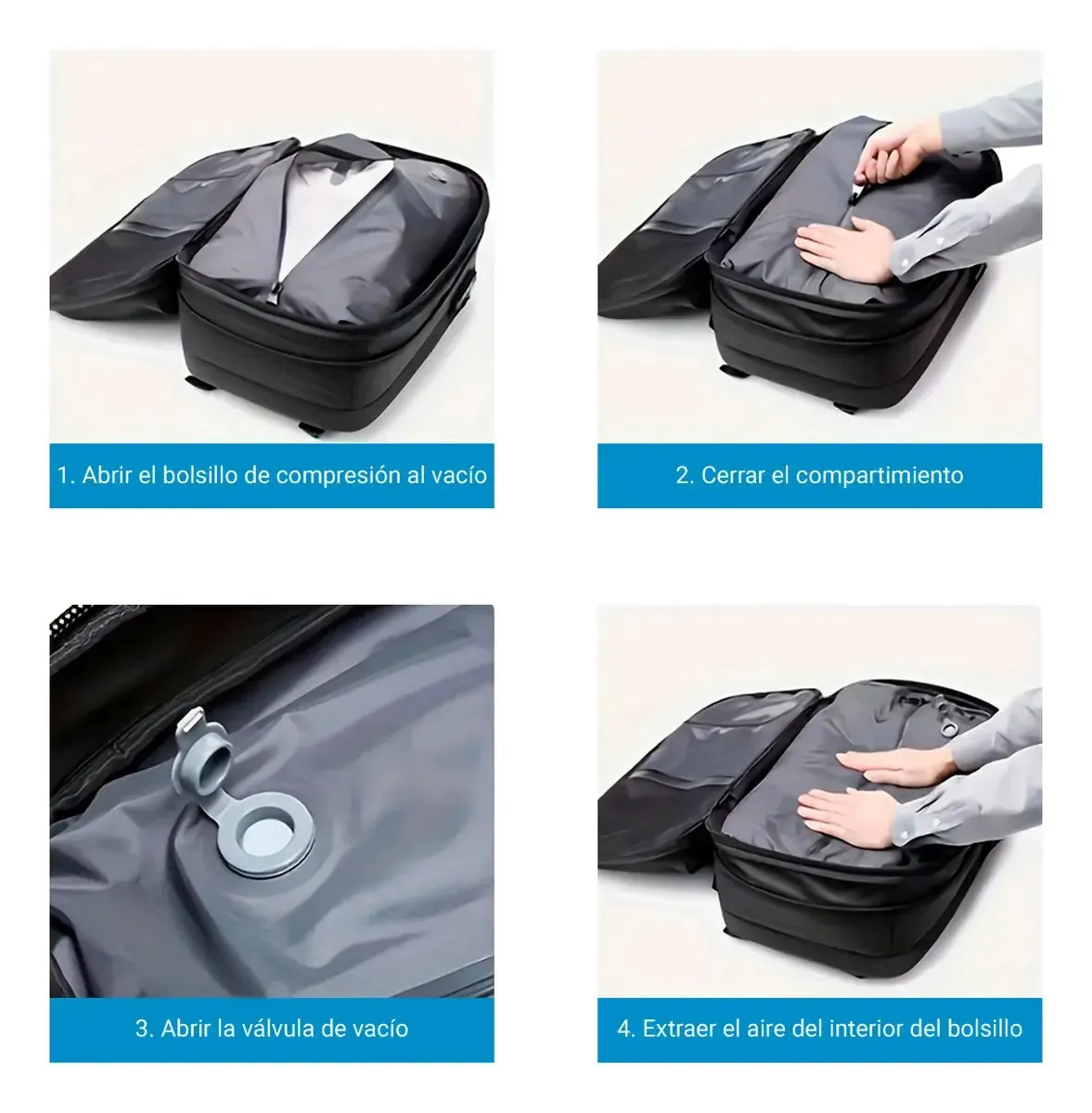 1. Abrir el bolsillo de compresión al vacío

2. Cerrar el compartimiento

3. Abrir la válvula de vacío

4. Extraer el aire del interior del bolsillo